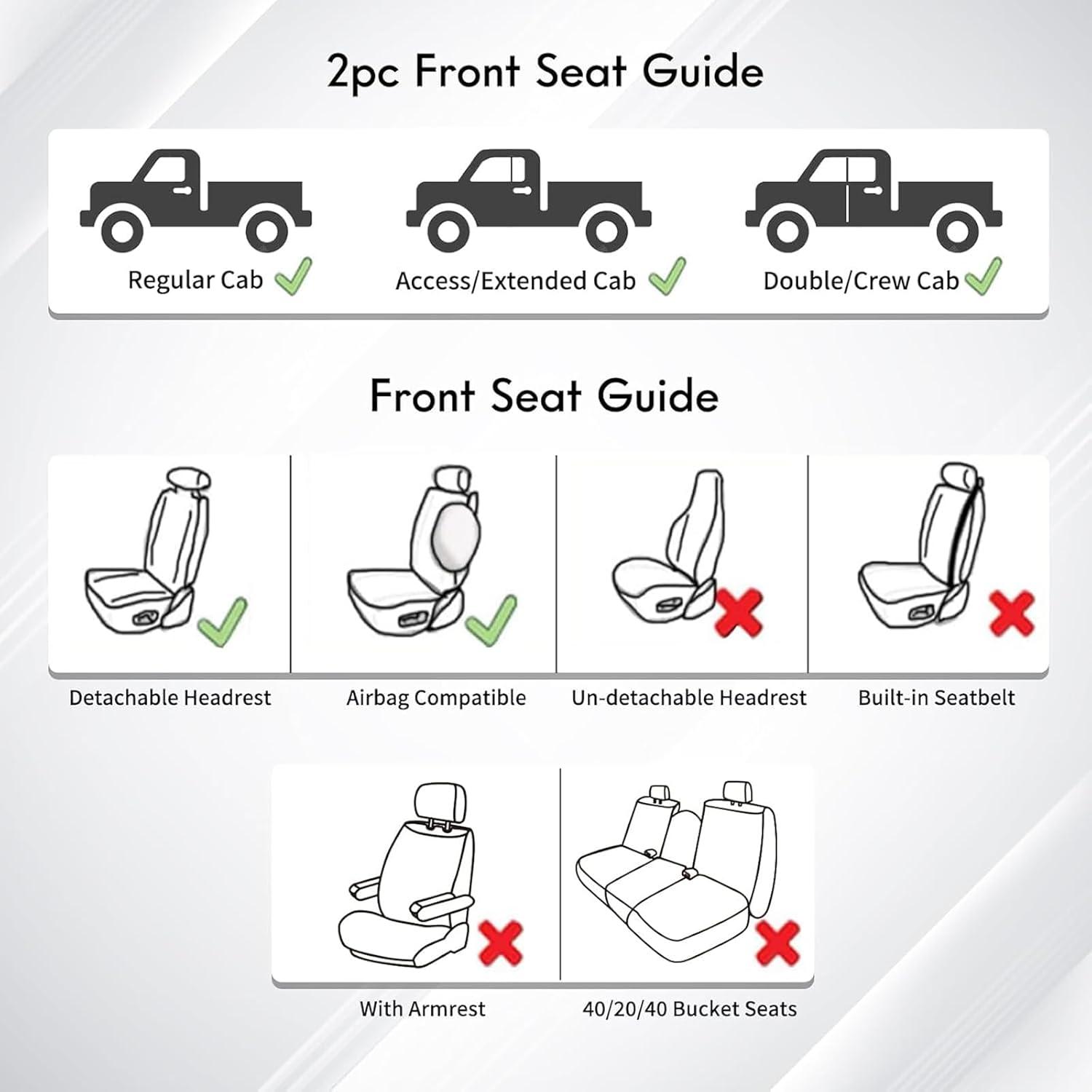 2pc Front Seat Guide

Regular Cab

Access/Extended Cab

Double/Crew Cab

Front Seat Guide

Detachable Headrest

Airbag Compatible

Un-detachable Headrest

Built-in Seatbelt

With Armrest

40/20/40 Bucket Seats