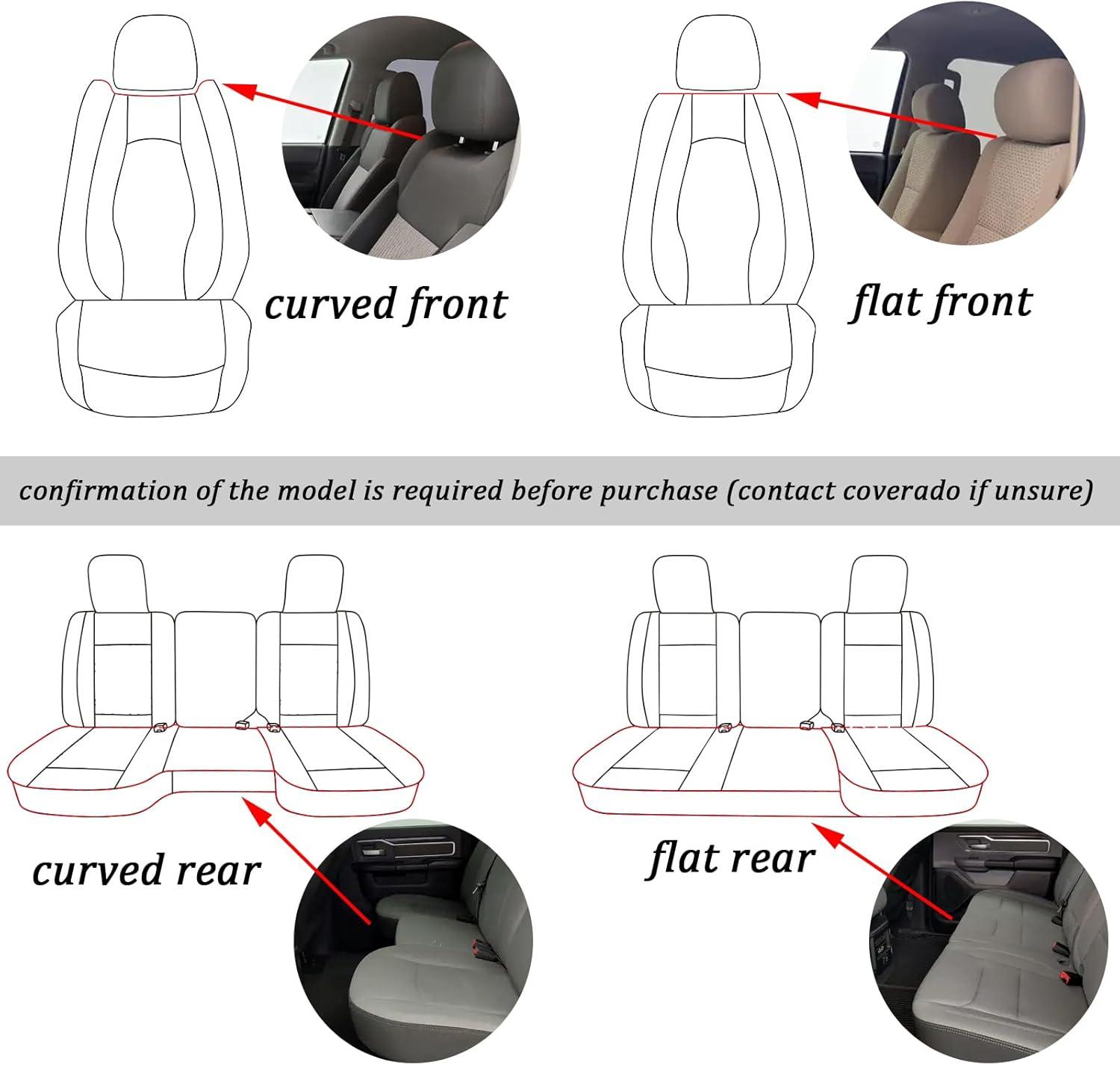 curved front

flat front

confirmation of the model is required before purchase (contact coverado if unsure)

curved rear

flat rear