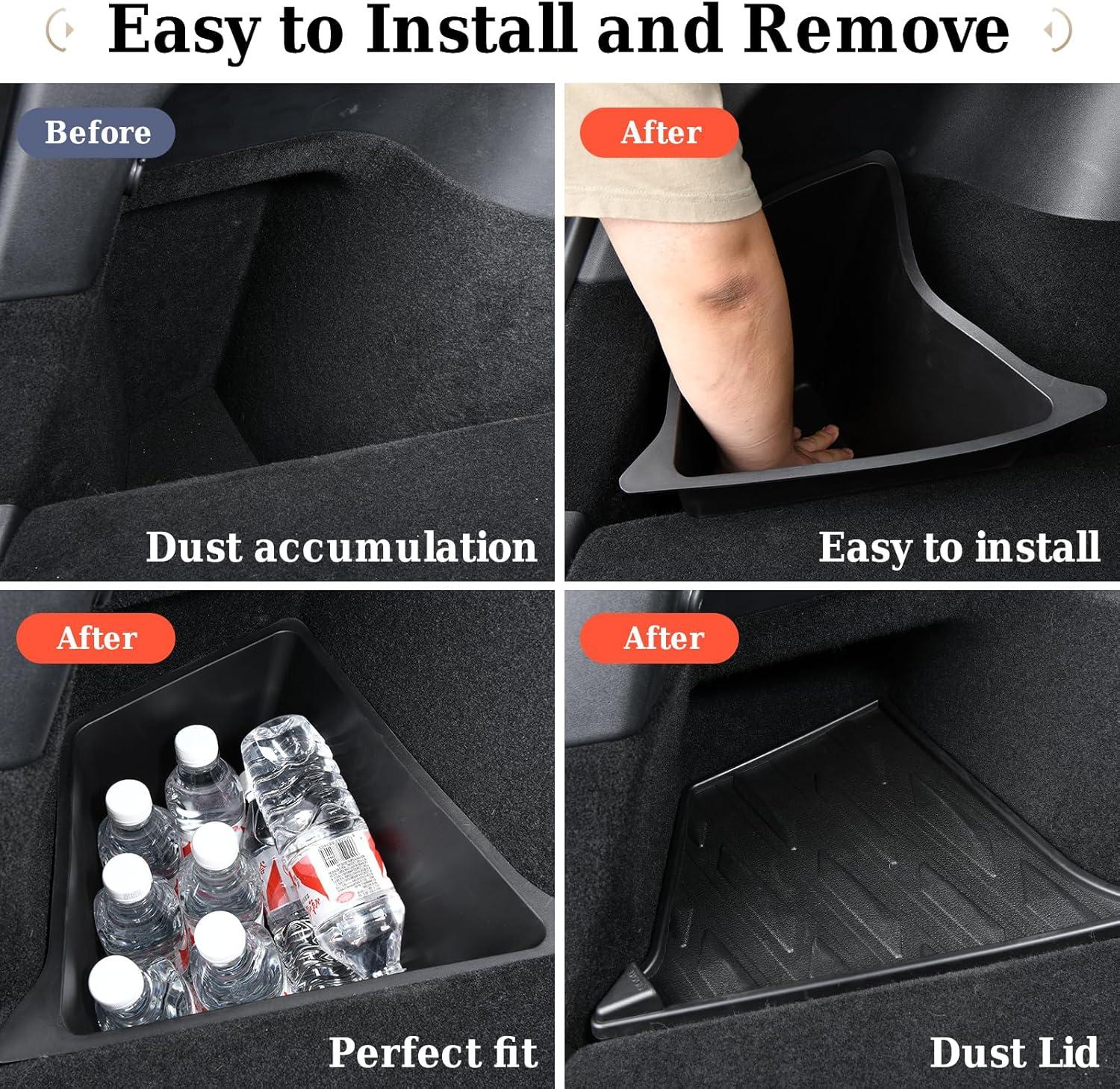 Easy to Install and Remove

Before

Dust accumulation

After

Easy to install

After

Perfect fit

After

Dust Lid