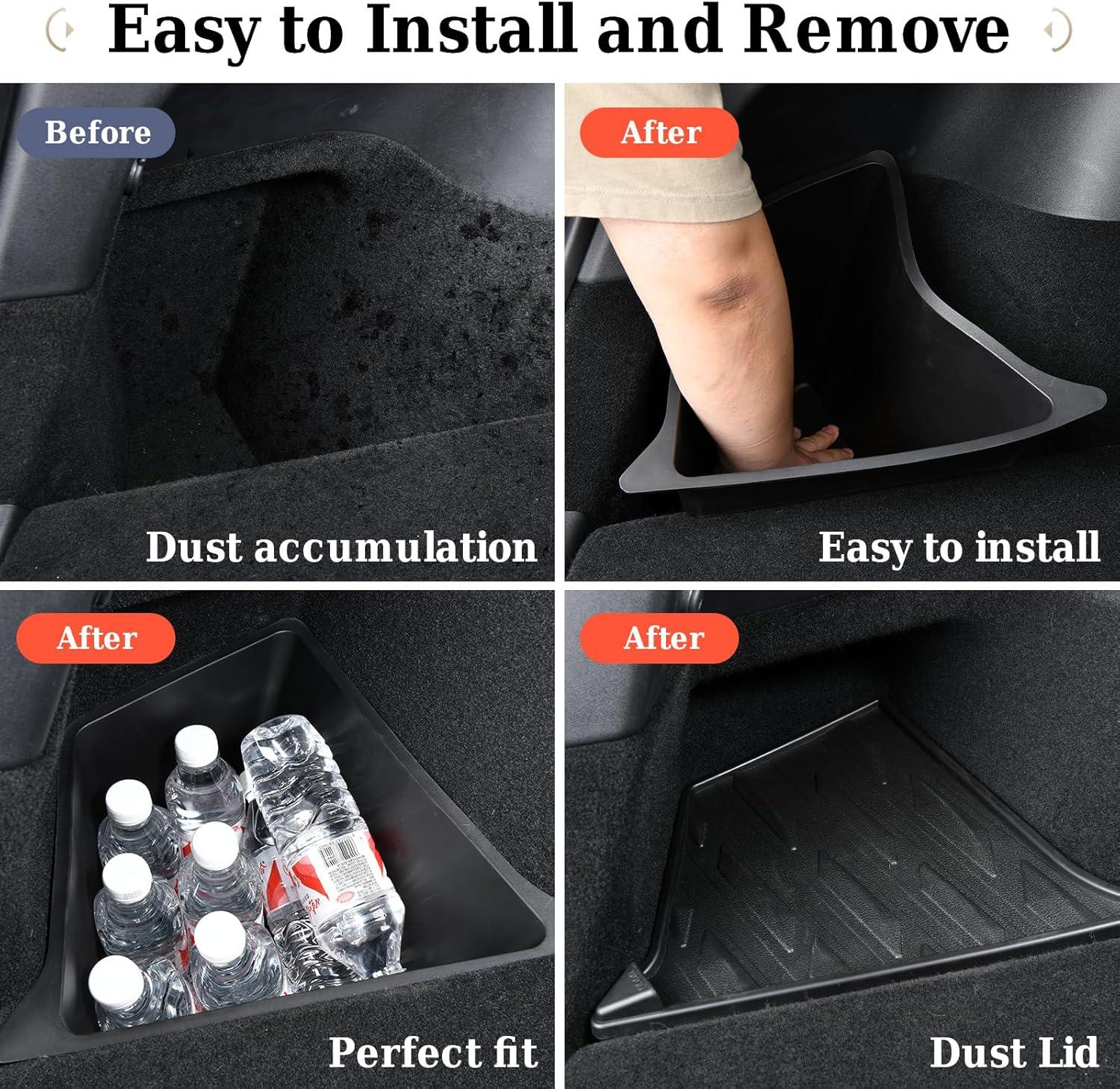 Easy to Install and Remove

Before

Dust accumulation

After

Easy to install

After

Perfect fit

After

Dust Lid