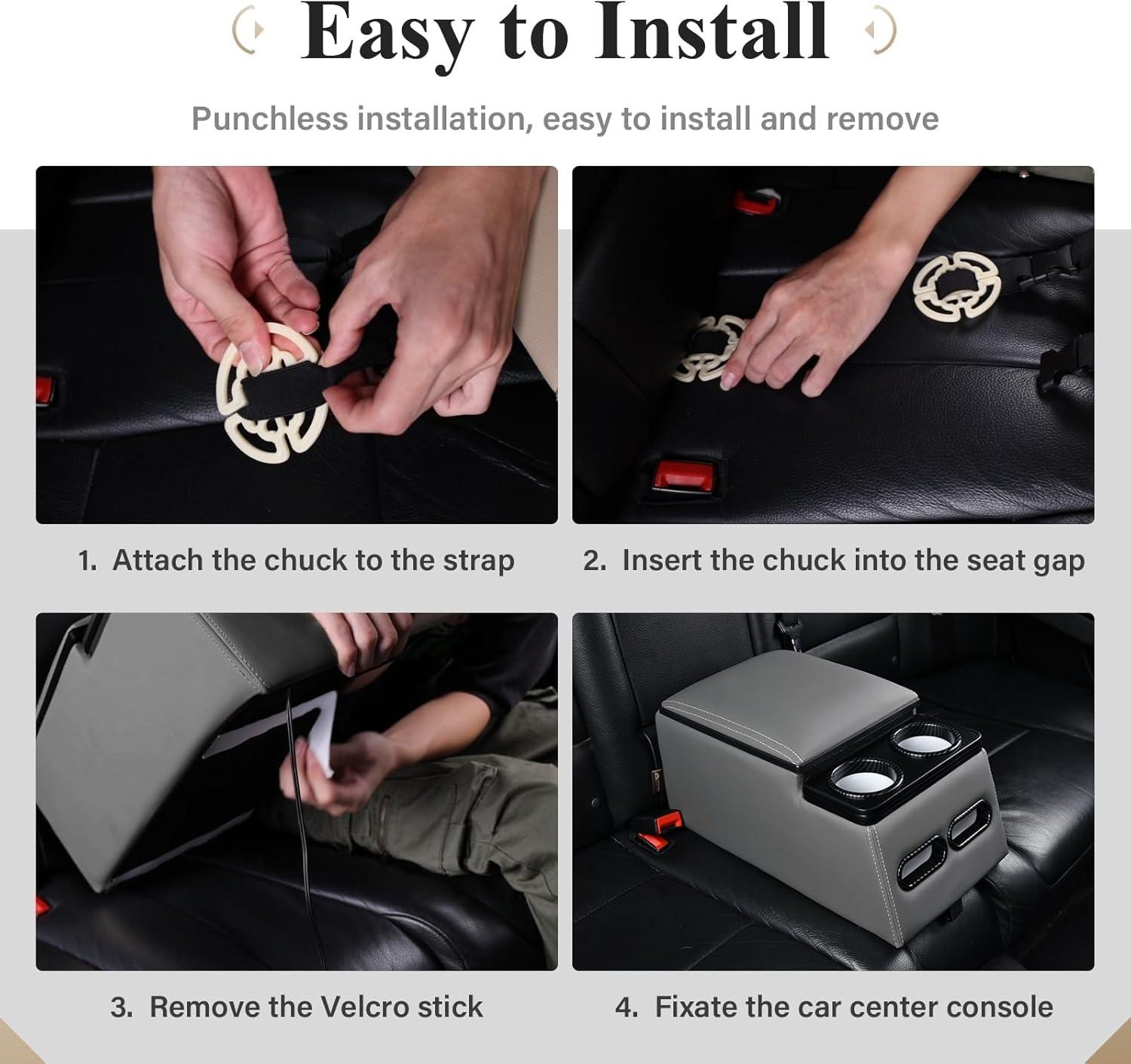 Easy to Install

Punchless installation, easy to install and remove

1. Attach the chuck to the strap

2. Insert the chuck into the seat gap

3. Remove the Velcro stick

4. Fixate the car center console