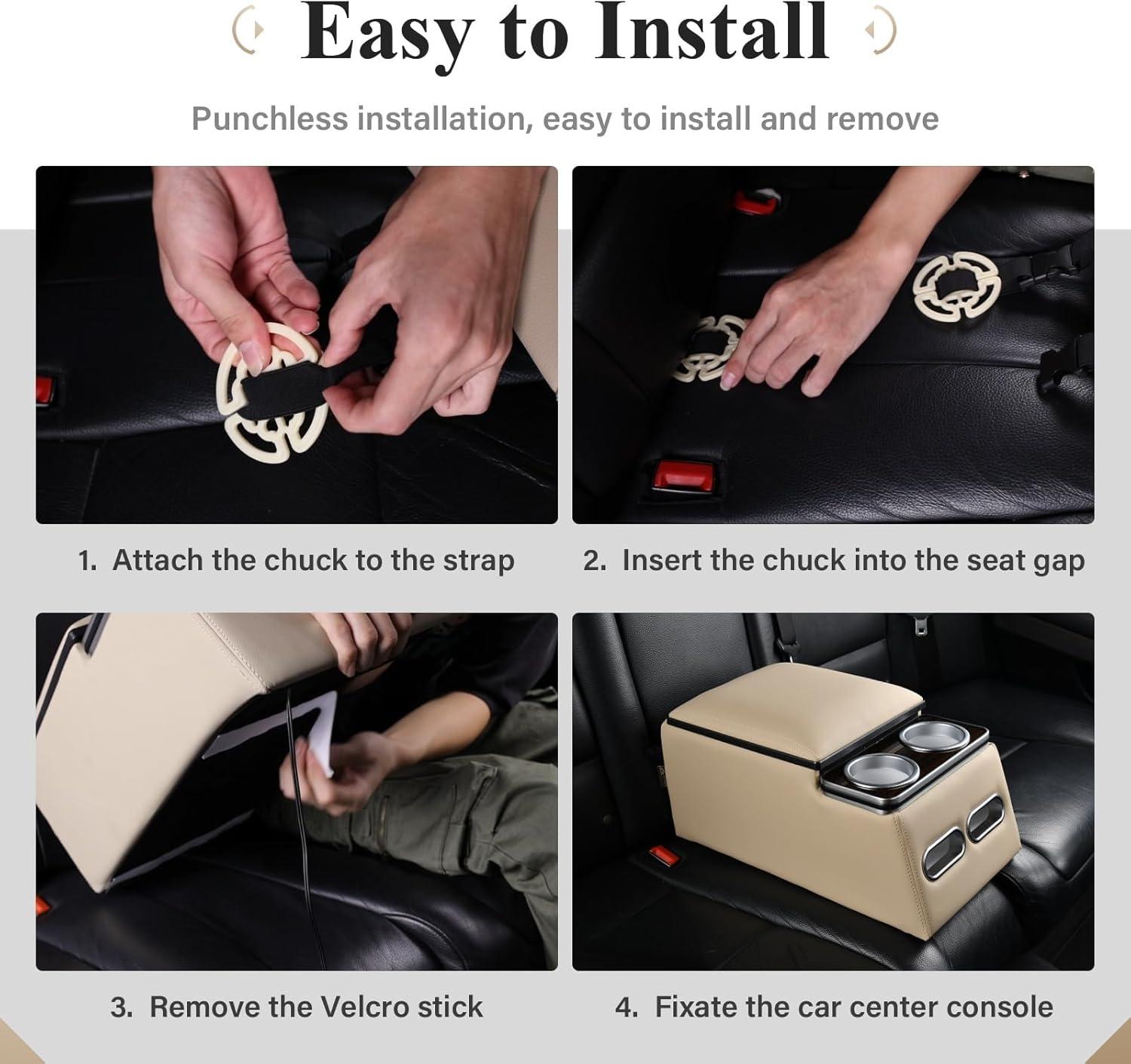 Easy to Install

Punchless installation, easy to install and remove

1. Attach the chuck to the strap

2. Insert the chuck into the seat gap

3. Remove the Velcro stick

4. Fixate the car center console