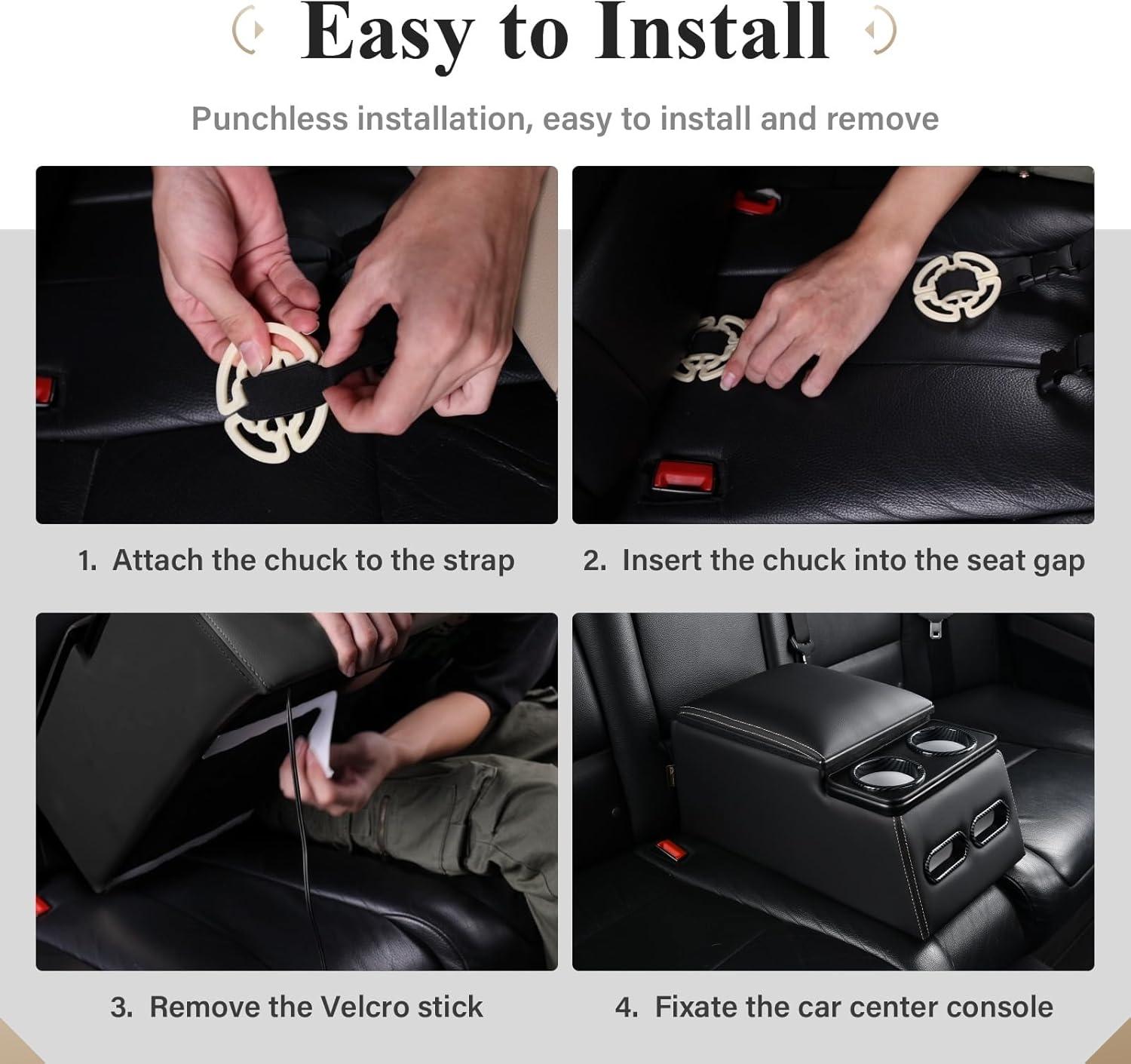 Easy to Install

Punchless installation, easy to install and remove

1. Attach the chuck to the strap

2. Insert the chuck into the seat gap

3. Remove the Velcro stick

4. Fixate the car center console